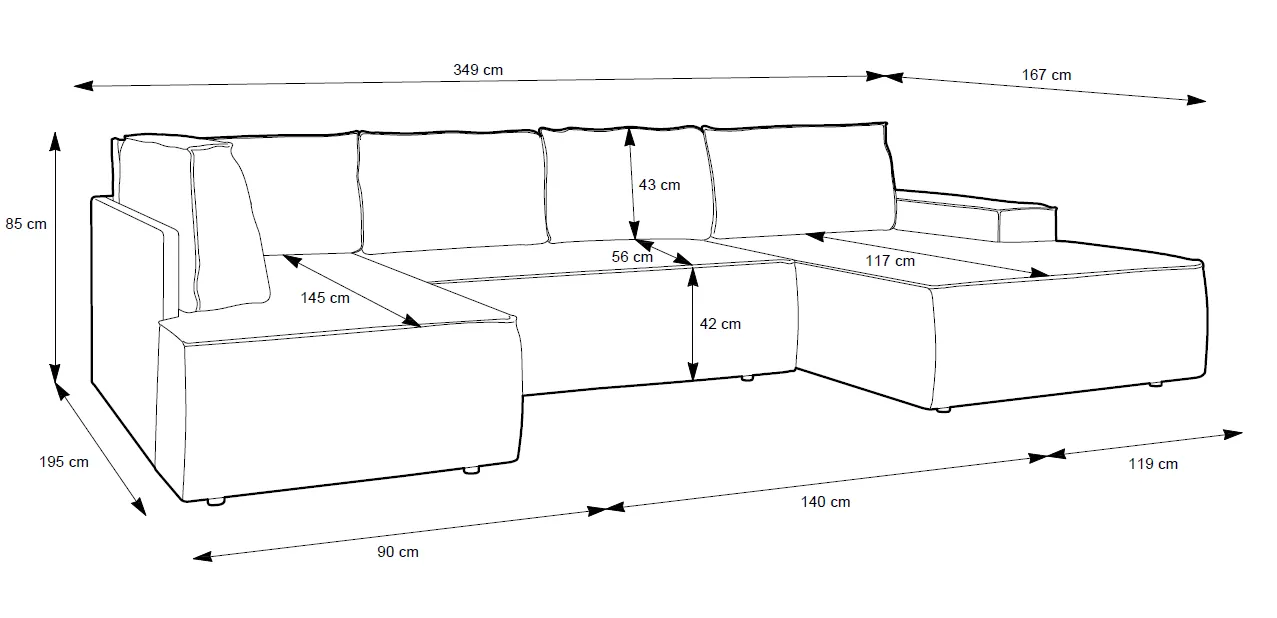 349 cm
167 cm
85 cm
43 cm
56 cm
117 cm
145 cm
42 cm
195 cm
119 cm
140 cm
90 cm