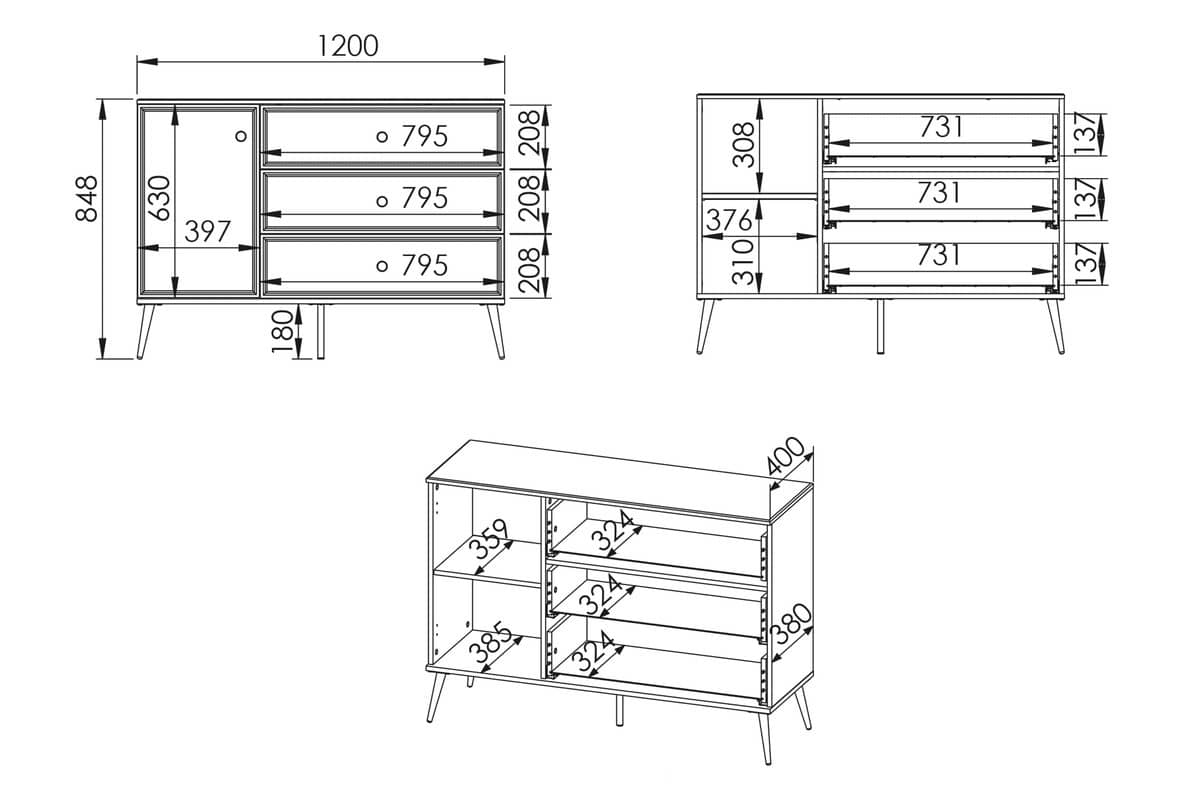 1200
848
630
397
795
795
795
208
208
208
180
308
376
310
731
731
731
137
137
137
400
359
385
324
324
324
380