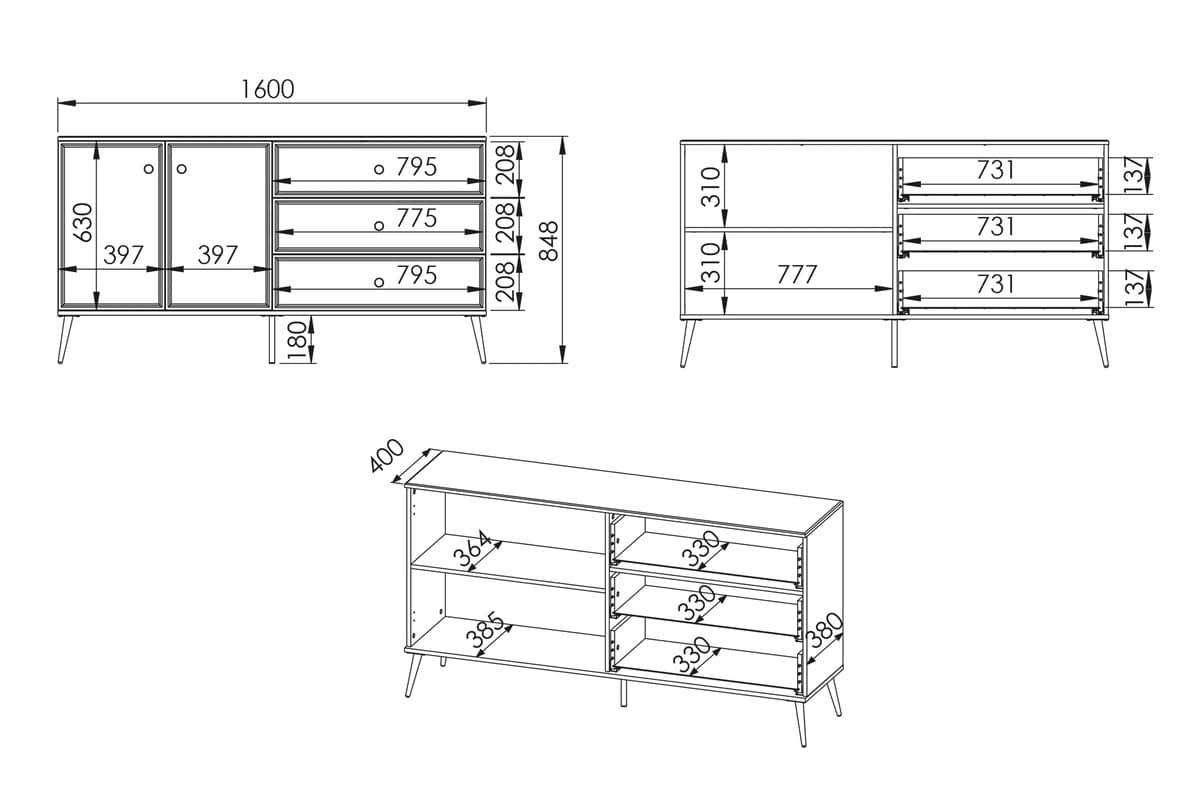 1600
630
397
397
795
775
795
208
208
208
848
180

310
310
777
731
731
731
137
137
137

400
364
385
330
330
330
380