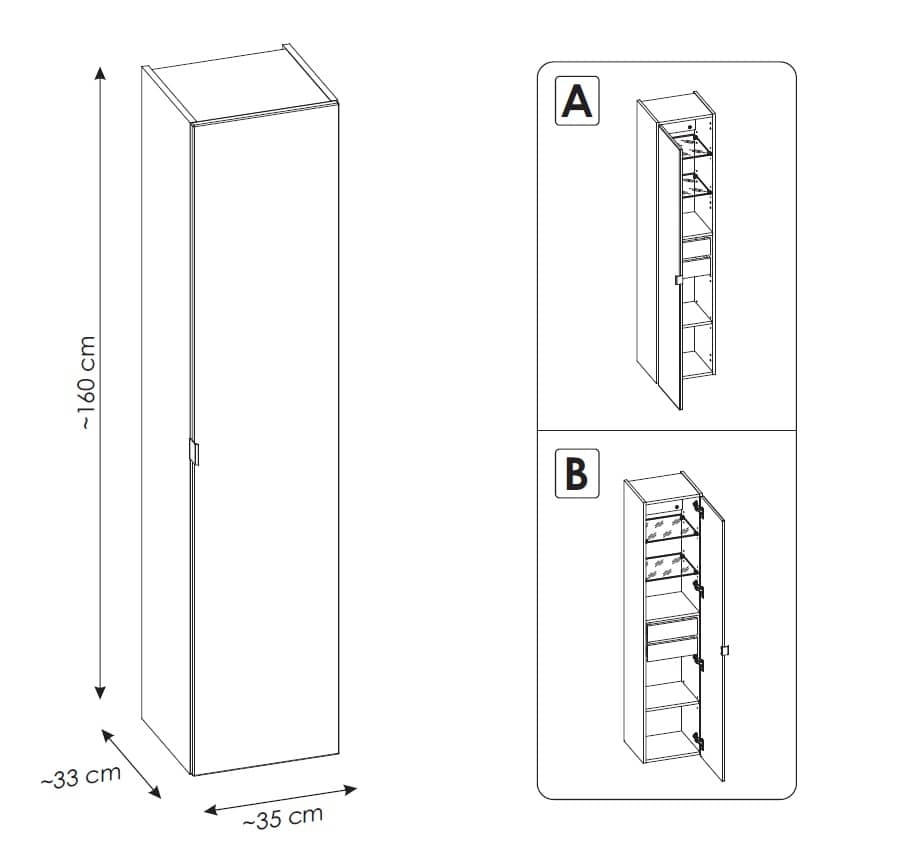 ~160 cm

~33 cm

~35 cm

A

B