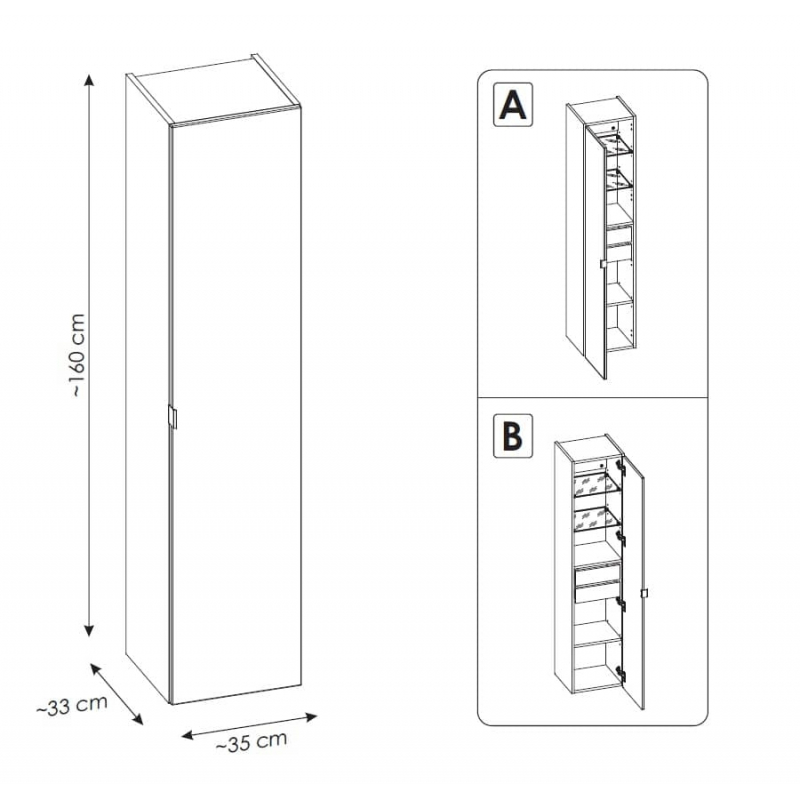 ~160 cm

~33 cm

~35 cm

A

B